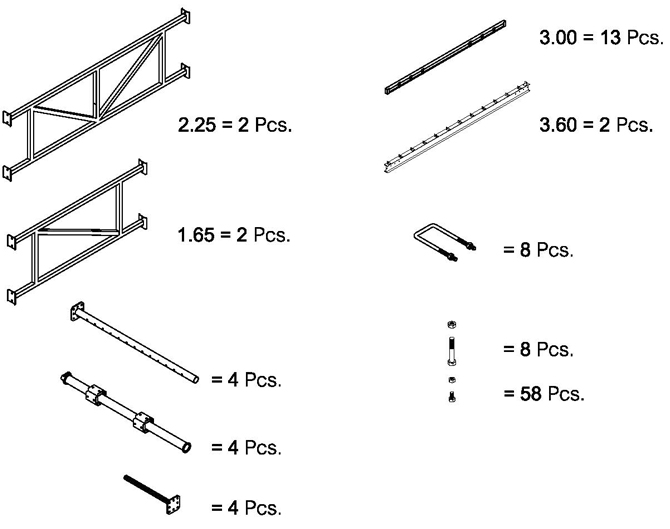 2.25 = 2 Pcs.

1.65 = 2 Pcs.

= 4 Pcs.

= 4 Pcs.

= 4 Pcs.

3.00 = 13 Pcs.

3.60 = 2 Pcs.

= 8 Pcs.

= 8 Pcs.

= 58 Pcs.