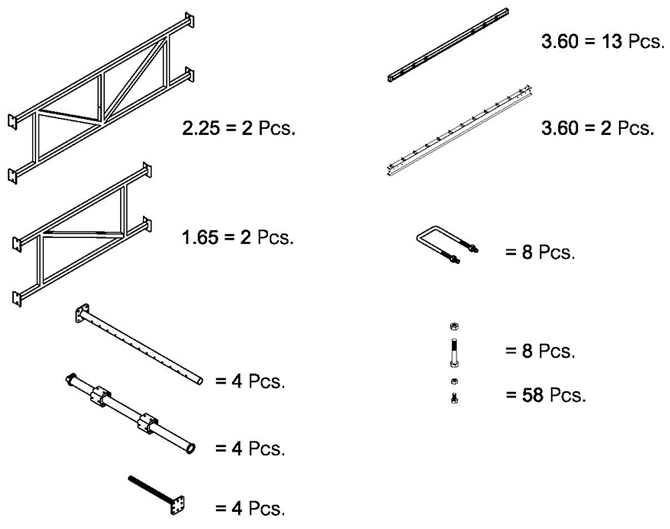 2.25 = 2 Pcs.

1.65 = 2 Pcs.

= 4 Pcs.

= 4 Pcs.

= 4 Pcs.

3.60 = 13 Pcs.

3.60 = 2 Pcs.

= 8 Pcs.

= 8 Pcs.

= 58 Pcs.